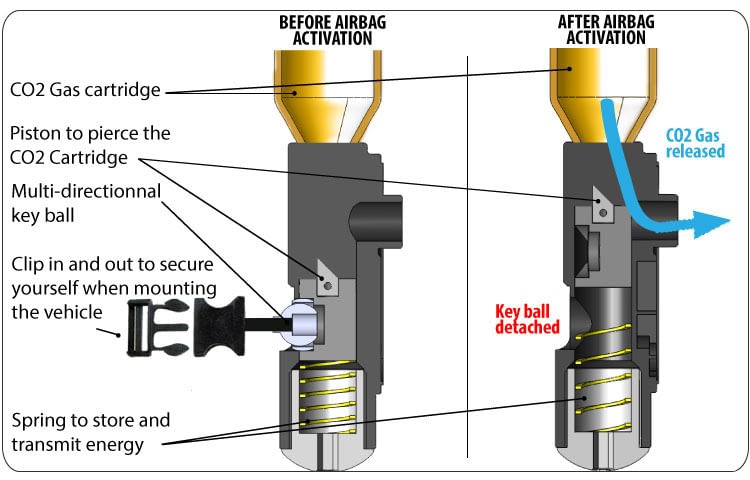 BEFORE AIRBAG ACTIVATION

AFTER AIRBAG ACTIVATION

CO2 Gas cartridge

Piston to pierce the CO2 Cartridge

Multi-directionnal key ball

Clip in and out to secure yourself when mounting the vehicle

Spring to store and transmit energy

CO2 Gas released

Key ball detached